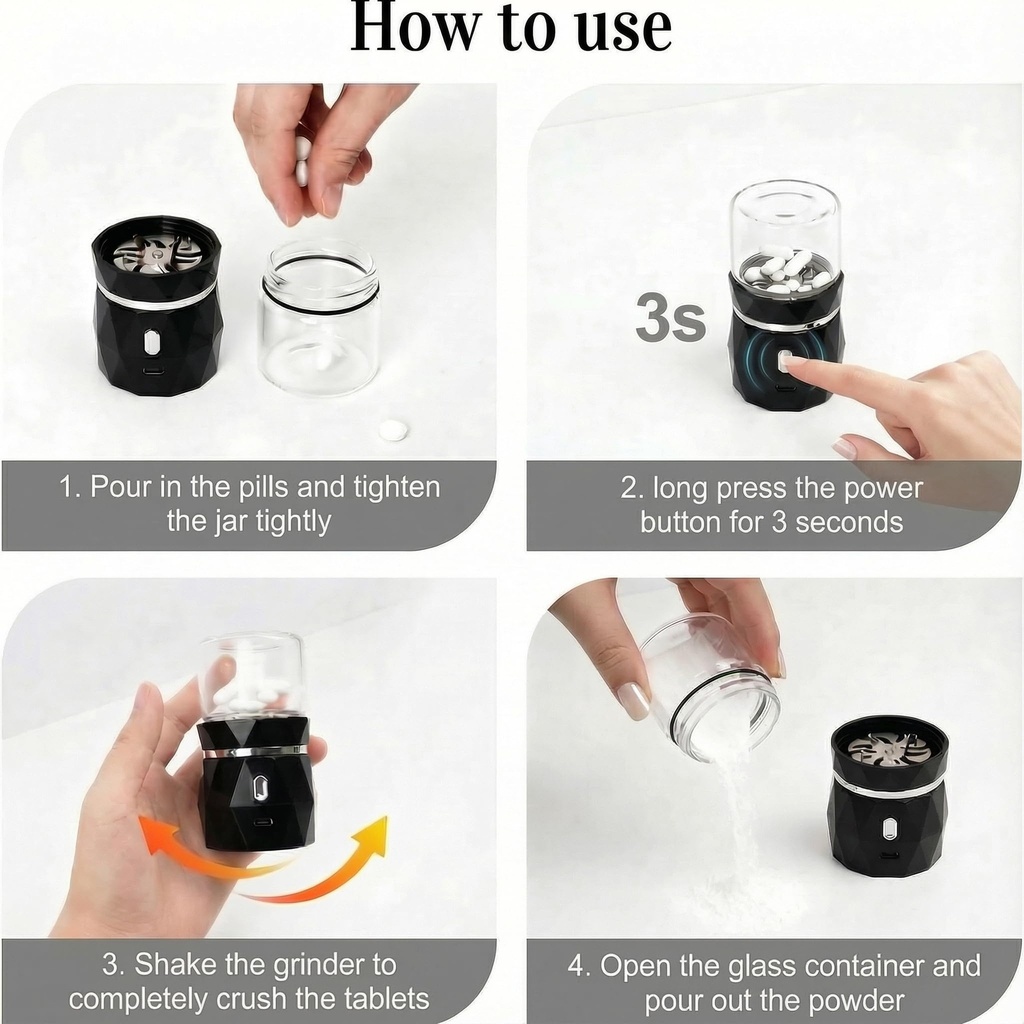 How to use

1. Pour in the pills and tighten the jar tightly

3s

2. long press the power button for 3 seconds

3. Shake the grinder to completely crush the tablets

4. Open the glass container and pour out the powder